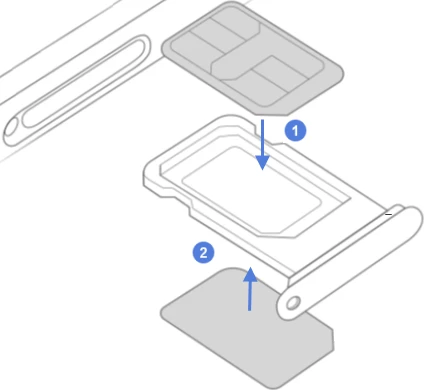 1
2