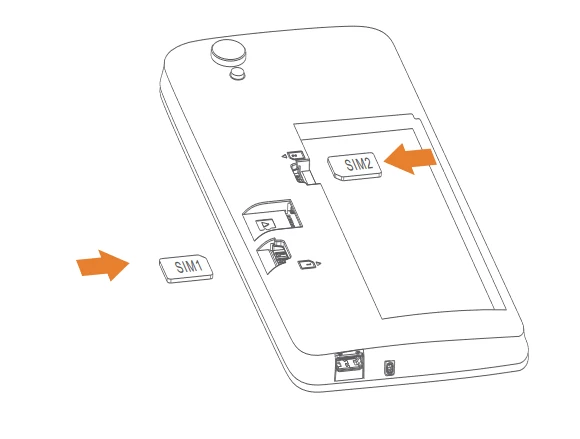 SIM2

SIM1