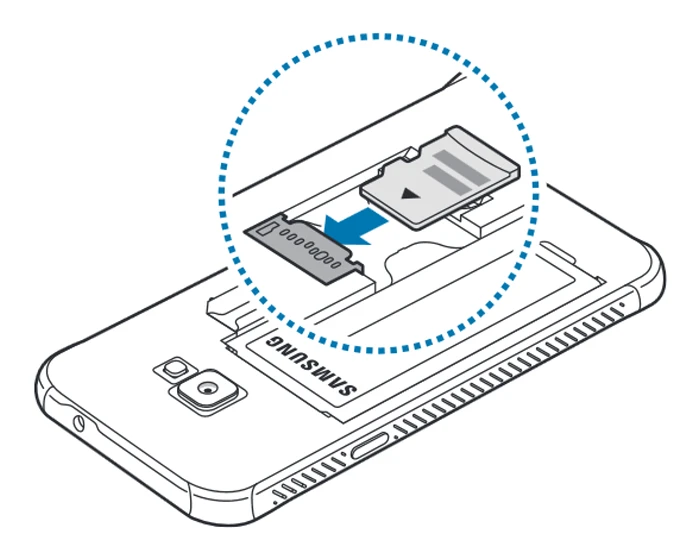 SAMSUNG