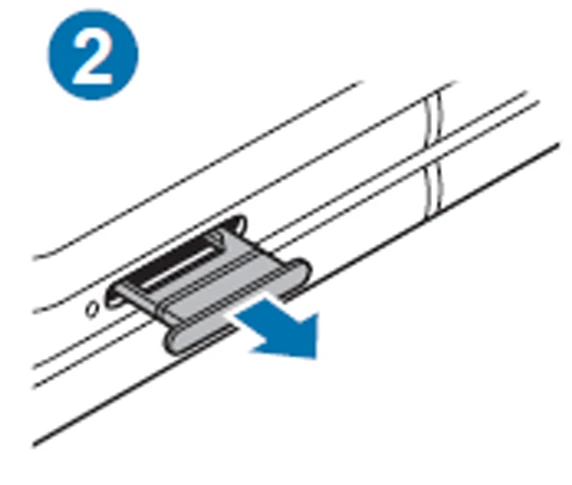 2