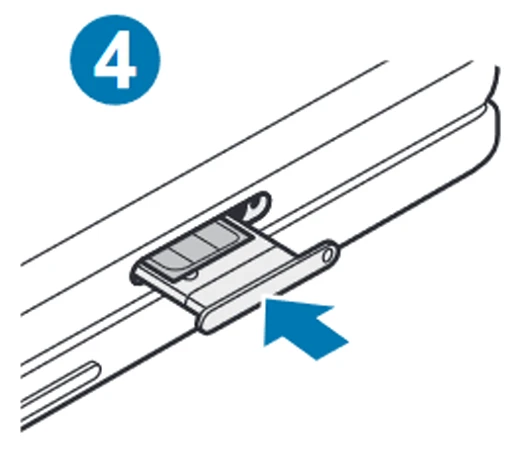 4