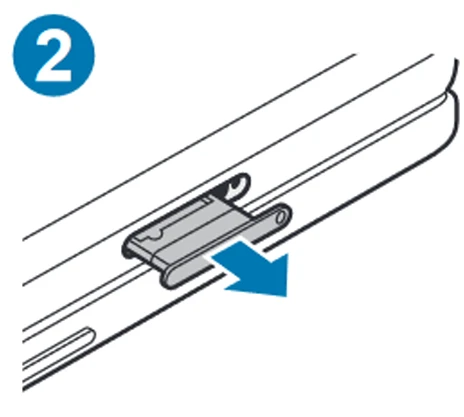 2