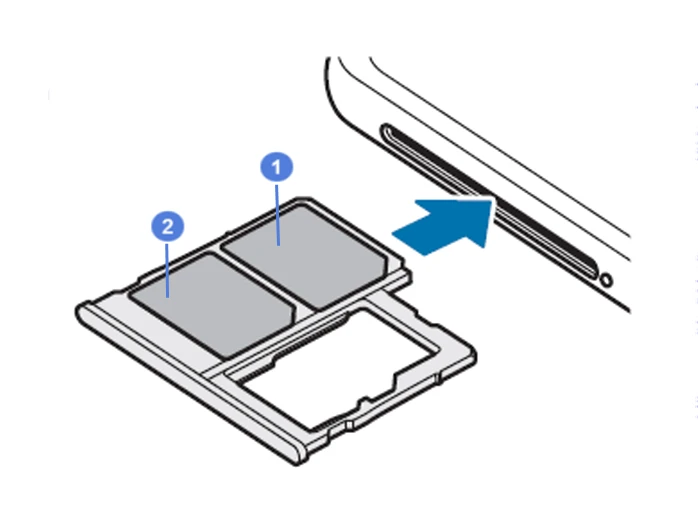 1
2